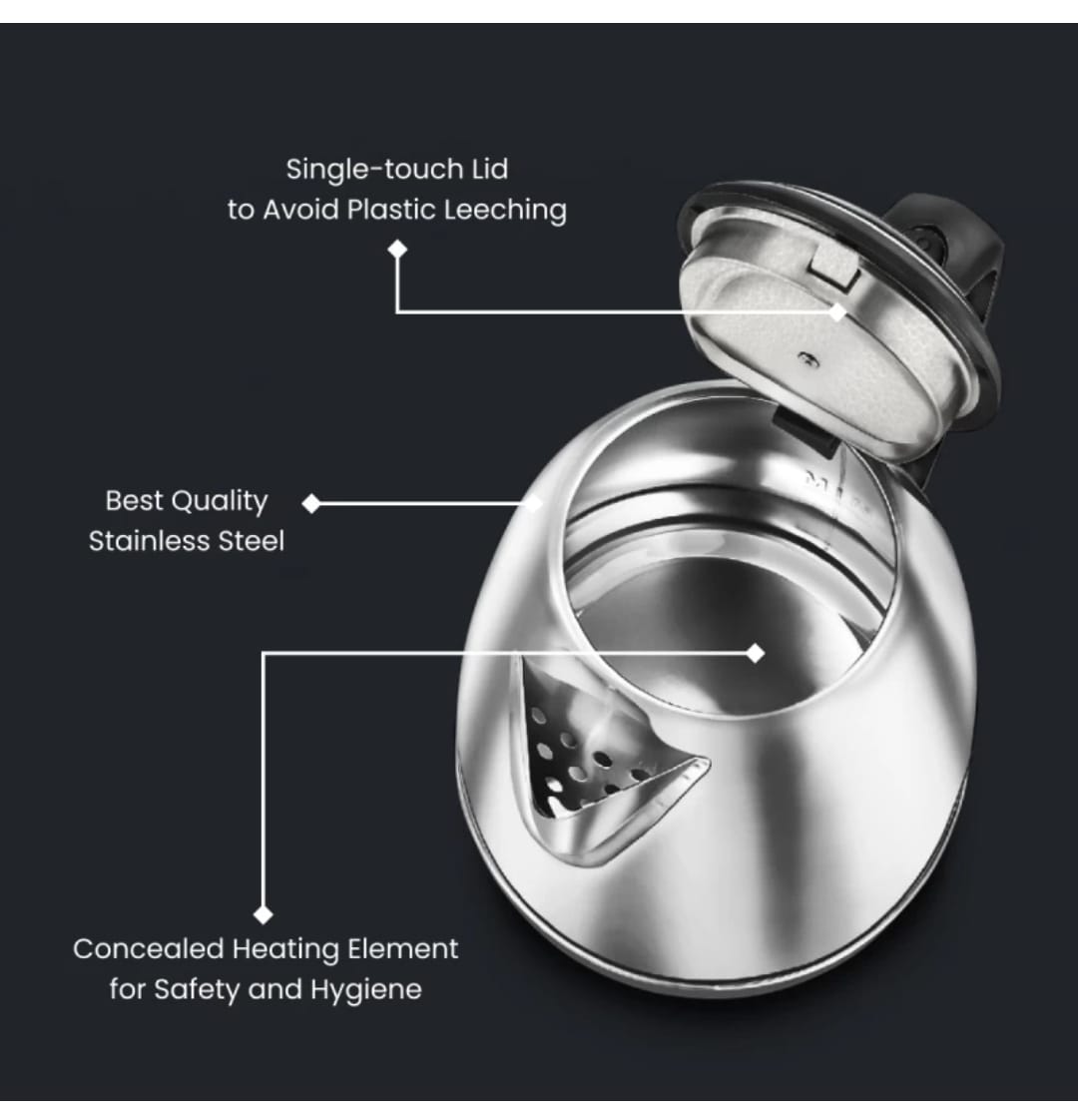 Single-touch Lid
to Avoid Plastic Leeching

Best Quality
Stainless Steel

Concealed Heating Element
for Safety and Hygiene